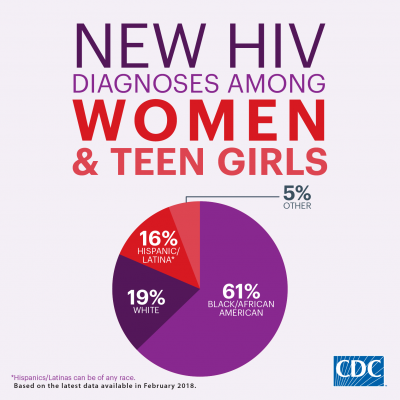 NEW HIV
DIAGNOSES AMONG
WOMEN
& TEEN GIRLS

5%
OTHER

16%
HISPANIC/
LATINA*

19%
WHITE

61%
BLACK/AFRICAN
AMERICAN

*Hispanics/Latinas can be of any race.
Based on the latest data available in February 2018.

CDC